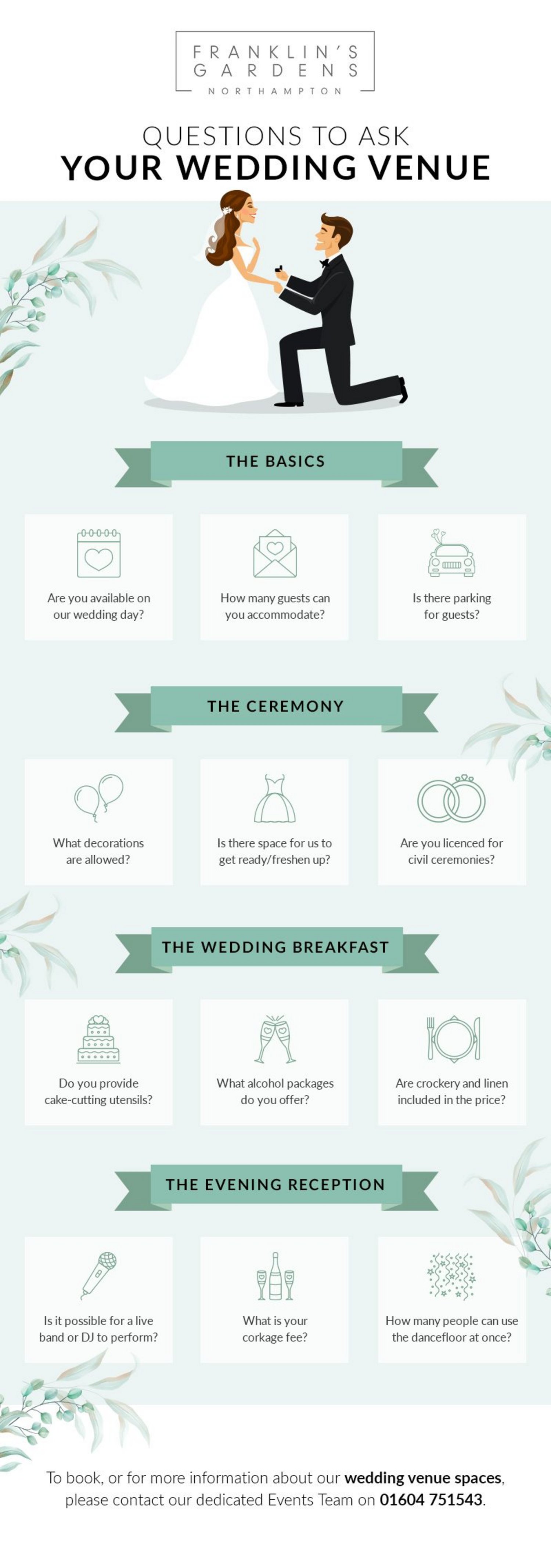 FRANKLIN'S GARDENS
NORTHAMPTON

QUESTIONS TO ASK
YOUR WEDDING VENUE

THE BASICS

Are you available on our wedding day?

How many guests can you accommodate?

Is there parking for guests?

THE CEREMONY

What decorations are allowed?

Is there space for us to get ready/freshen up?

Are you licenced for civil ceremonies?

THE WEDDING BREAKFAST

Do you provide cake-cutting utensils?

What alcohol packages do you offer?

Are crockery and linen included in the price?

THE EVENING RECEPTION

Is it possible for a live band or DJ to perform?

What is your corkage fee?

How many people can use the dancefloor at once?

To book, or for more information about our wedding venue spaces, please contact our dedicated Events Team on 01604 751543.