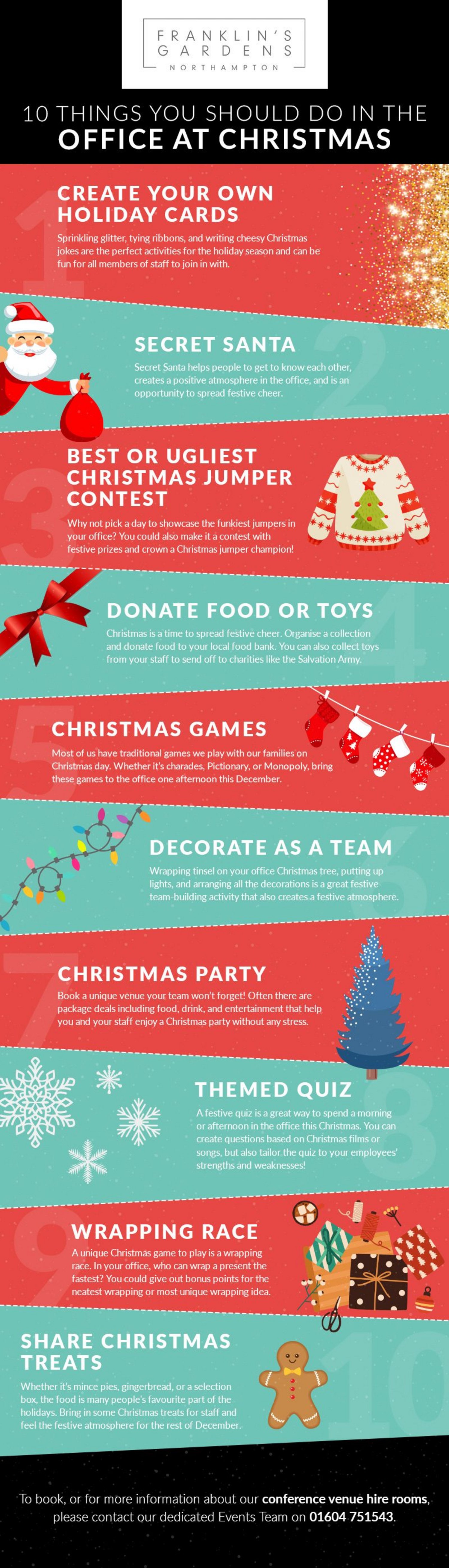 FRANKLIN'S GARDENS
NORTHAMPTON

10 THINGS YOU SHOULD DO IN THE
OFFICE AT CHRISTMAS

1
CREATE YOUR OWN HOLIDAY CARDS
Sprinkling glitter, tying ribbons, and writing cheesy Christmas jokes are the perfect activities for the holiday season and can be fun for all members of staff to join in with.

2
SECRET SANTA
Secret Santa helps people to get to know each other, creates a positive atmosphere in the office, and is an opportunity to spread festive cheer.

3
BEST OR UGLIEST CHRISTMAS JUMPER CONTEST
Why not pick a day to showcase the funkiest jumpers in your office? You could also make it a contest with festive prizes and crown a Christmas jumper champion!

4
DONATE FOOD OR TOYS
Christmas is a time to spread festive cheer. Organise a collection and donate food to your local food bank. You can also collect toys from your staff to send off to charities like the Salvation Army.

5
CHRISTMAS GAMES
Most of us have traditional games we play with our families on Christmas day. Whether it's charades, Pictionary, or Monopoly, bring these games to the office one afternoon this December.

6
DECORATE AS A TEAM
Wrapping tinsel on your office Christmas tree, putting up lights, and arranging all the decorations is a great festive team-building activity that also creates a festive atmosphere.

7
CHRISTMAS PARTY
Book a unique venue your team won't forget! Often there are package deals including food, drink, and entertainment that help you and your staff enjoy a Christmas party without any stress.

8
THEMED QUIZ
A festive quiz is a great way to spend a morning or afternoon in the office this Christmas. You can create questions based on Christmas films or songs, but also tailor the quiz to your employees' strengths and weaknesses!

9
WRAPPING RACE
A unique Christmas game to play is a wrapping race. In your office, who can wrap a present the fastest? You could give out bonus points for the neatest wrapping or most unique wrapping idea.

10
SHARE CHRISTMAS TREATS
Whether it's mince pies, gingerbread, or a selection box, the food is many people's favourite part of the holidays. Bring in some Christmas treats for staff and feel the festive atmosphere for the rest of December.

To book, or for more information about our conference venue hire rooms, please contact our dedicated Events Team on 01604 751543.