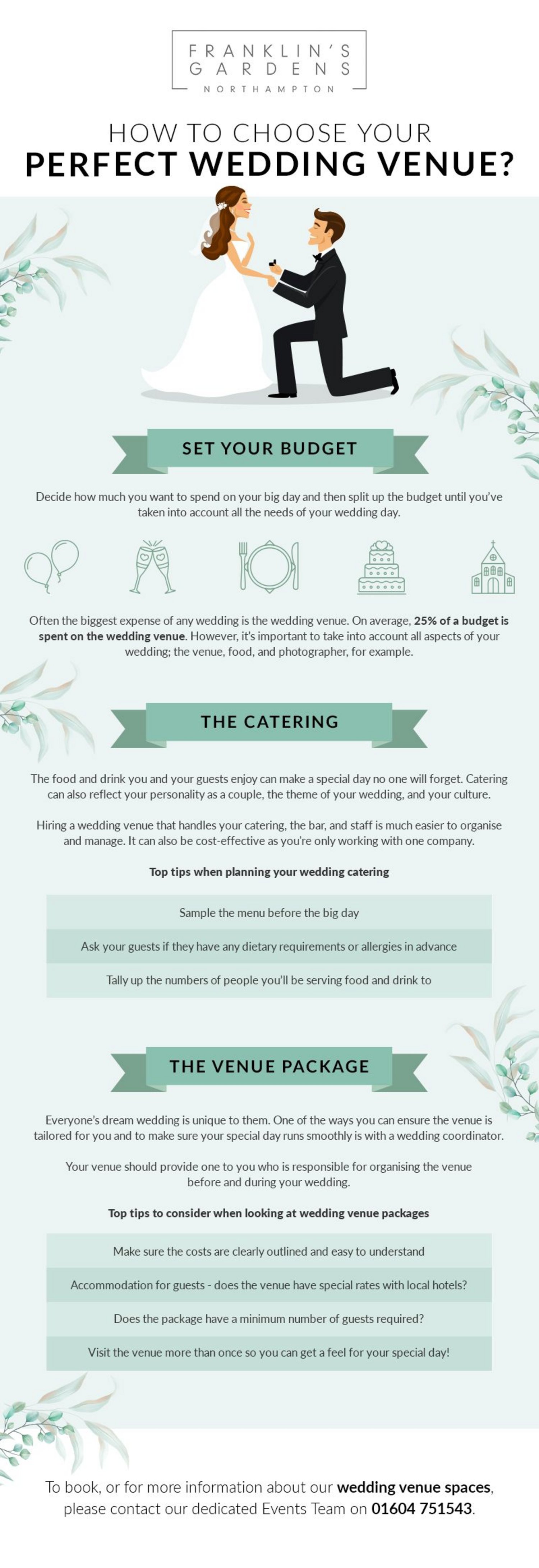 FRANKLIN'S GARDENS
NORTHAMPTON

HOW TO CHOOSE YOUR
PERFECT WEDDING VENUE?

SET YOUR BUDGET

Decide how much you want to spend on your big day and then split up the budget until you've taken into account all the needs of your wedding day.

Often the biggest expense of any wedding is the wedding venue. On average, 25% of a budget is spent on the wedding venue. However, it's important to take into account all aspects of your wedding; the venue, food, and photographer, for example.

THE CATERING

The food and drink you and your guests enjoy can make a special day no one will forget. Catering can also reflect your personality as a couple, the theme of your wedding, and your culture.

Hiring a wedding venue that handles your catering, the bar, and staff is much easier to organise and manage. It can also be cost-effective as you're only working with one company.

Top tips when planning your wedding catering

Sample the menu before the big day

Ask your guests if they have any dietary requirements or allergies in advance

Tally up the numbers of people you'll be serving food and drink to

THE VENUE PACKAGE

Everyone's dream wedding is unique to them. One of the ways you can ensure the venue is tailored for you and to make sure your special day runs smoothly is with a wedding coordinator.

Your venue should provide one to you who is responsible for organising the venue before and during your wedding.

Top tips to consider when looking at wedding venue packages

Make sure the costs are clearly outlined and easy to understand

Accommodation for guests - does the venue have special rates with local hotels?

Does the package have a minimum number of guests required?

Visit the venue more than once so you can get a feel for your special day!

To book, or for more information about our wedding venue spaces, please contact our dedicated Events Team on 01604 751543.