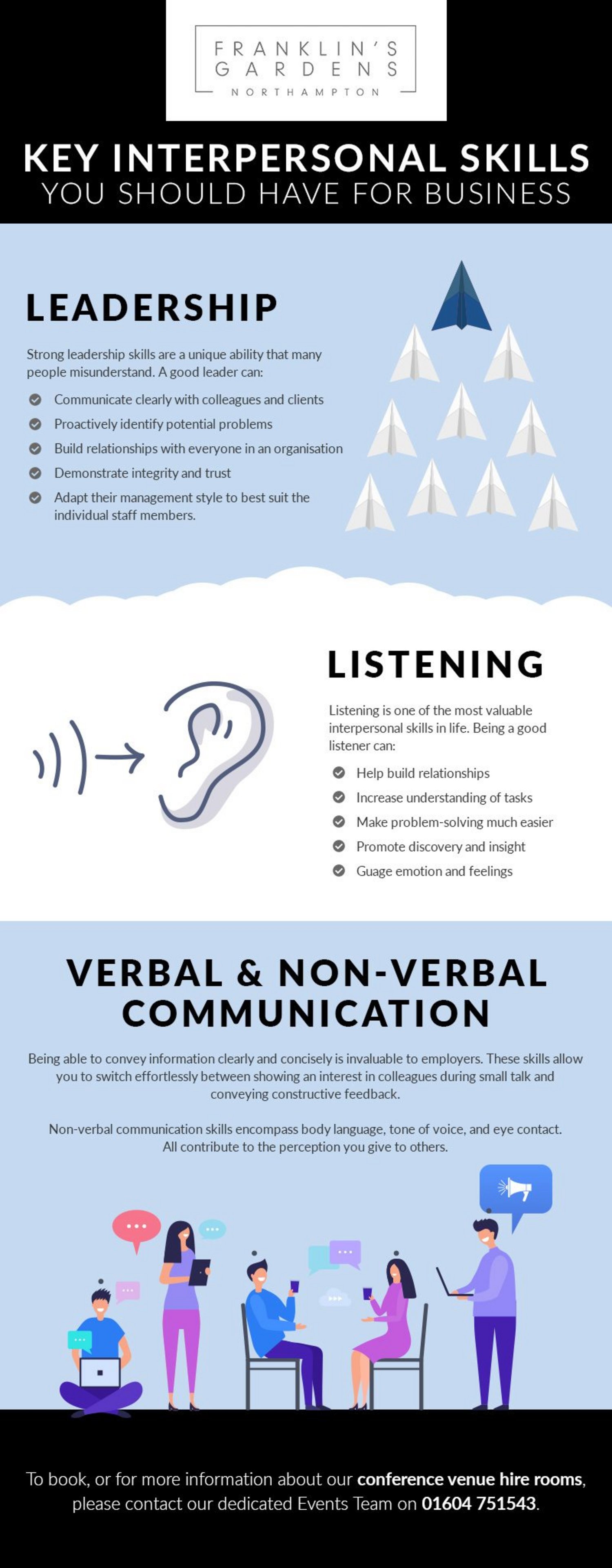 FRANKLIN'S GARDENS
NORTHAMPTON

KEY INTERPERSONAL SKILLS
YOU SHOULD HAVE FOR BUSINESS

LEADERSHIP

Strong leadership skills are a unique ability that many people misunderstand. A good leader can:

Communicate clearly with colleagues and clients
Proactively identify potential problems
Build relationships with everyone in an organisation
Demonstrate integrity and trust
Adapt their management style to best suit the individual staff members.

LISTENING

Listening is one of the most valuable interpersonal skills in life. Being a good listener can:

Help build relationships
Increase understanding of tasks
Make problem-solving much easier
Promote discovery and insight
Guage emotion and feelings

VERBAL & NON-VERBAL COMMUNICATION

Being able to convey information clearly and concisely is invaluable to employers. These skills allow you to switch effortlessly between showing an interest in colleagues during small talk and conveying constructive feedback.

Non-verbal communication skills encompass body language, tone of voice, and eye contact. All contribute to the perception you give to others.

To book, or for more information about our conference venue hire rooms, please contact our dedicated Events Team on 01604 751543.