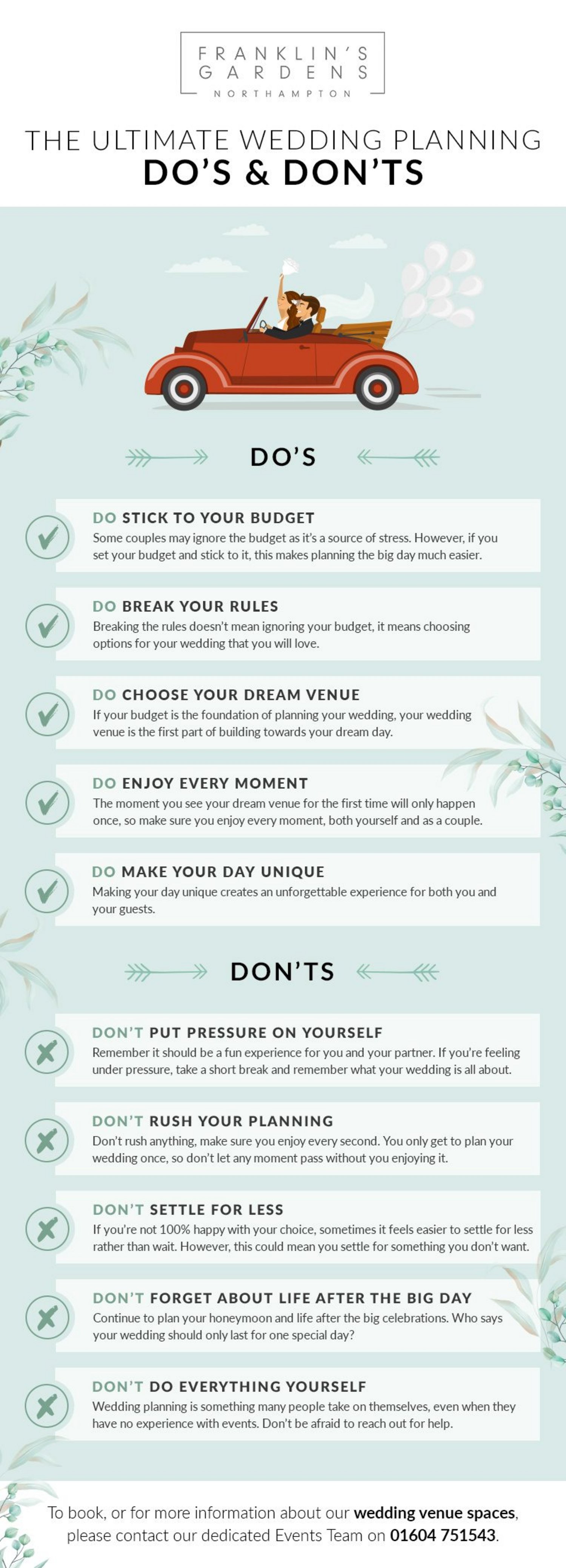 FRANKLIN'S
GARDENS
NORTHAMPTON

THE ULTIMATE WEDDING PLANNING
DO'S & DON'TS

DO'S

DO STICK TO YOUR BUDGET
Some couples may ignore the budget as it's a source of stress. However, if you set your budget and stick to it, this makes planning the big day much easier.

DO BREAK YOUR RULES
Breaking the rules doesn't mean ignoring your budget, it means choosing options for your wedding that you will love.

DO CHOOSE YOUR DREAM VENUE
If your budget is the foundation of planning your wedding, your wedding venue is the first part of building towards your dream day.

DO ENJOY EVERY MOMENT
The moment you see your dream venue for the first time will only happen once, so make sure you enjoy every moment, both yourself and as a couple.

DO MAKE YOUR DAY UNIQUE
Making your day unique creates an unforgettable experience for both you and your guests.

DON'TS

DON'T PUT PRESSURE ON YOURSELF
Remember it should be a fun experience for you and your partner. If you're feeling under pressure, take a short break and remember what your wedding is all about.

DON'T RUSH YOUR PLANNING
Don't rush anything, make sure you enjoy every second. You only get to plan your wedding once, so don't let any moment pass without you enjoying it.

DON'T SETTLE FOR LESS
If you're not 100% happy with your choice, sometimes it feels easier to settle for less rather than wait. However, this could mean you settle for something you don't want.

DON'T FORGET ABOUT LIFE AFTER THE BIG DAY
Continue to plan your honeymoon and life after the big celebrations. Who says your wedding should only last for one special day?

DON'T DO EVERYTHING YOURSELF
Wedding planning is something many people take on themselves, even when they have no experience with events. Don't be afraid to reach out for help.

To book, or for more information about our wedding venue spaces, please contact our dedicated Events Team on 01604 751543.